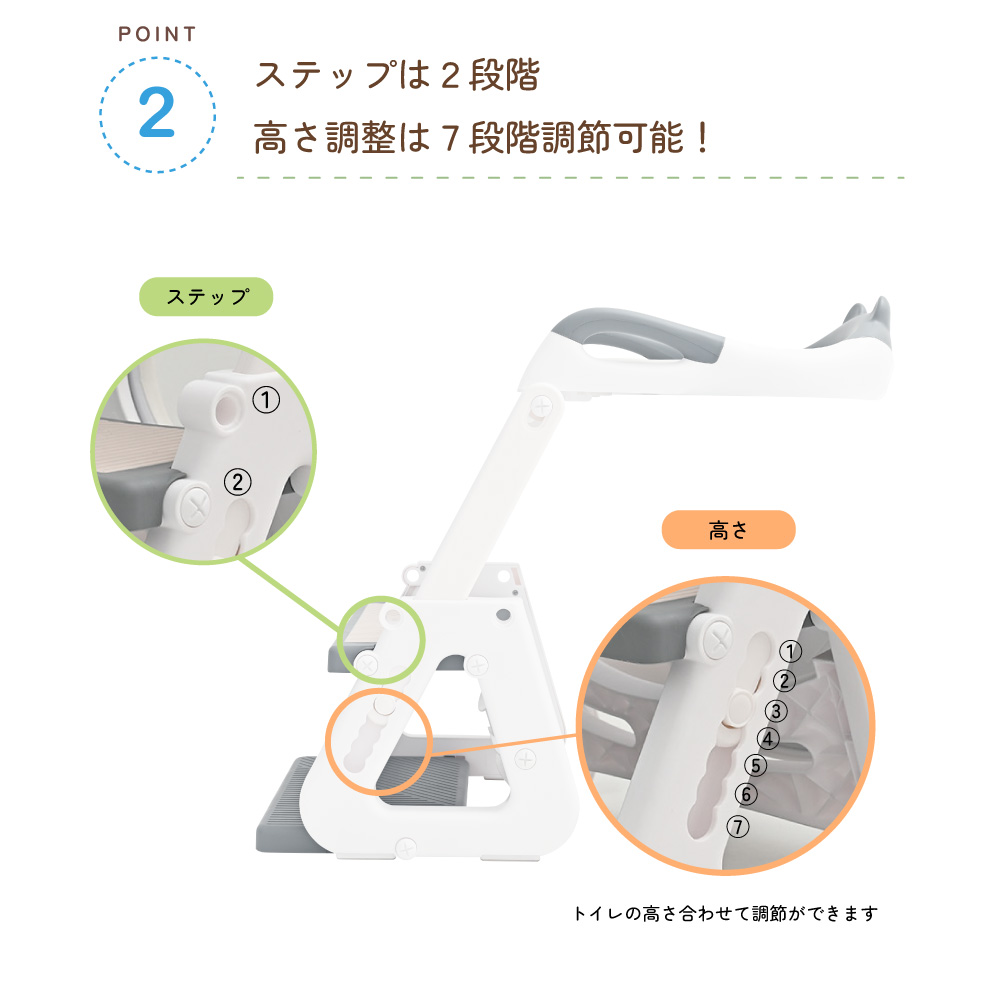 POINT
2
ステップは２段階
高さ調整は７段階調節可能！

ステップ
①
②

高さ
①
②
③
④
⑤
⑥
⑦

トイレの高さ合わせて調節ができます