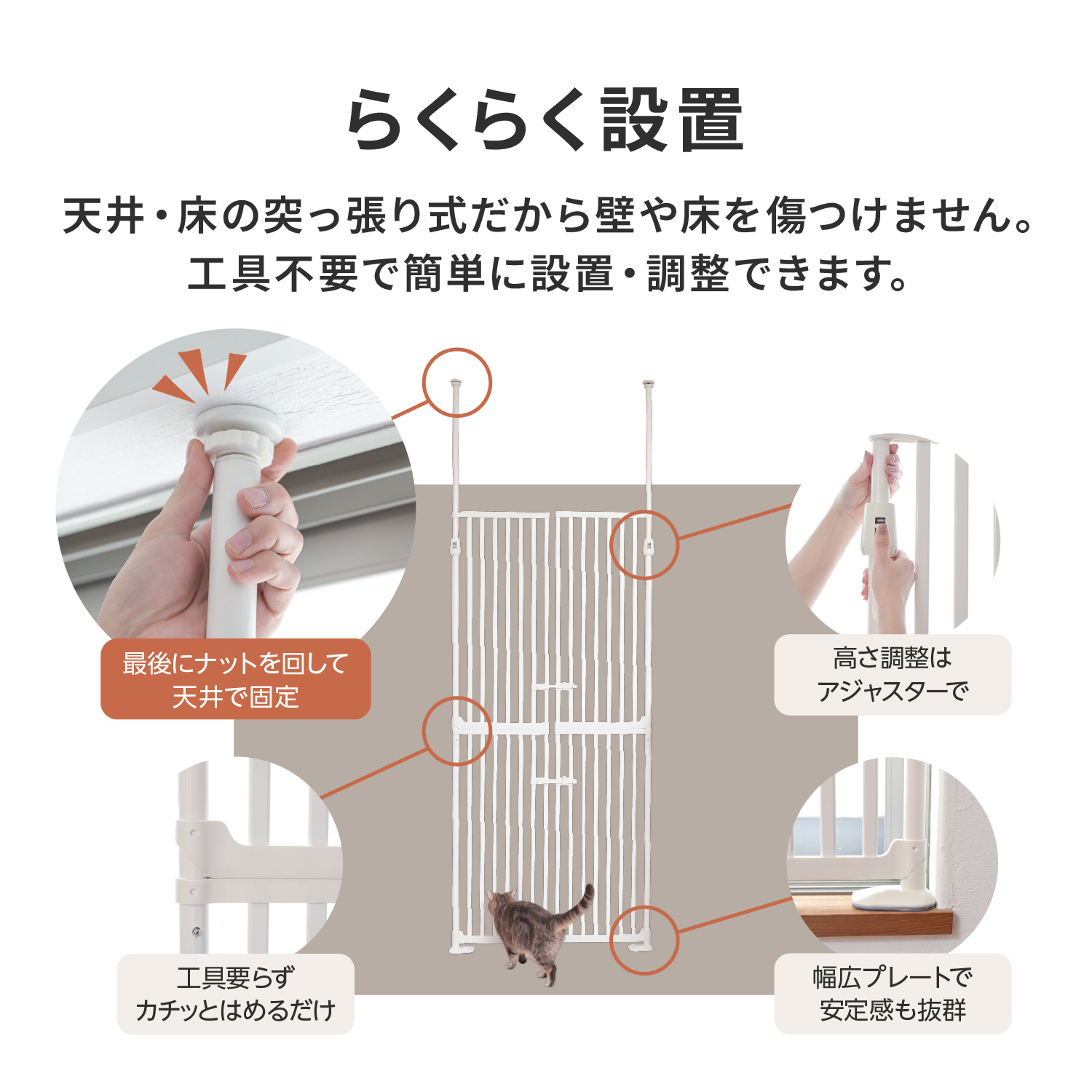 らくらく設置

天井・床の突っ張り式だから壁や床を傷つけません。
工具不要で簡単に設置・調整できます。

最後にナットを回して
天井で固定

高さ調整は
アジャスターで

工具要らず
カチッとはめるだけ

幅広プレートで
安定感も抜群